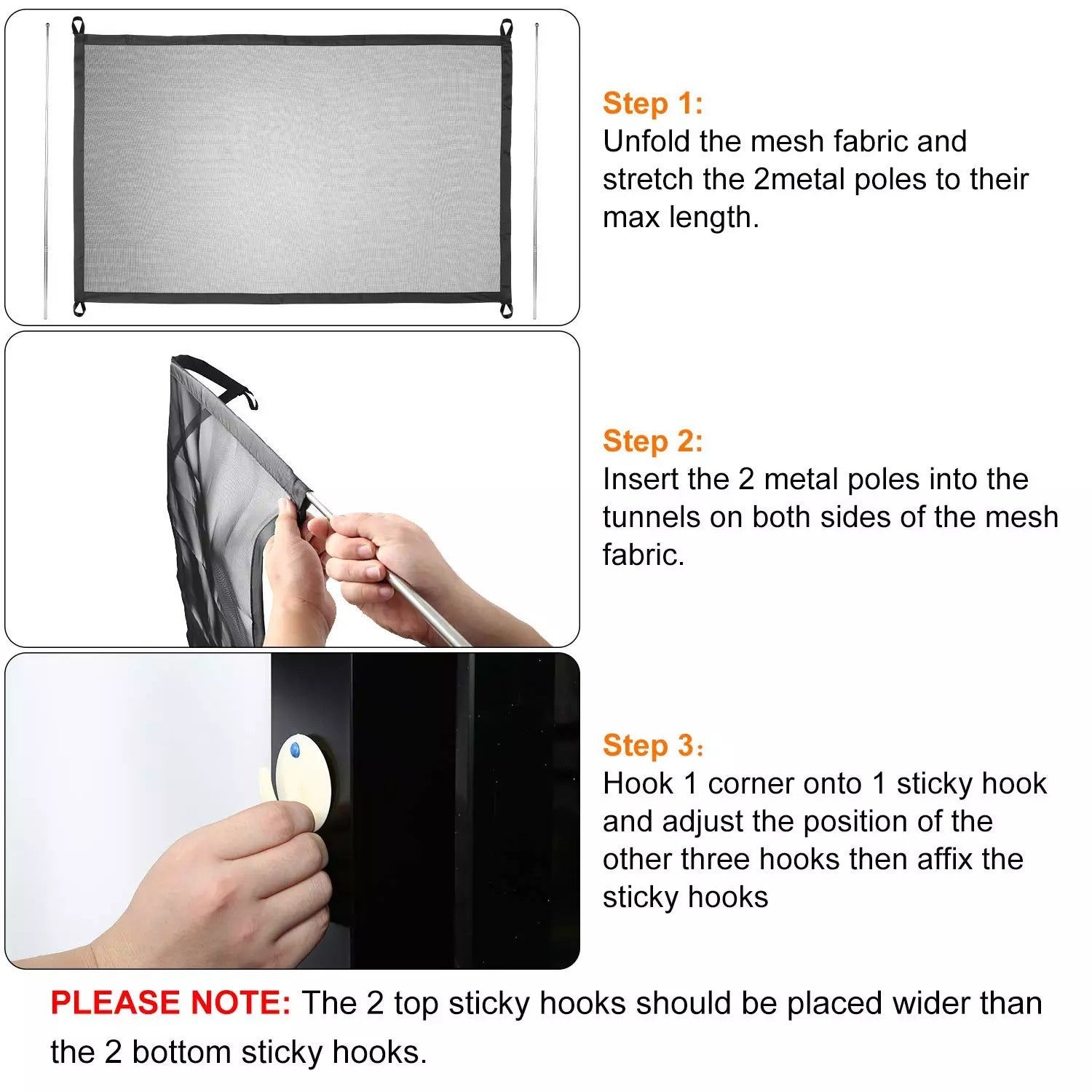 Step 1:
Unfold the mesh fabric and stretch the 2metal poles to their max length.

Step 2:
Insert the 2 metal poles into the tunnels on both sides of the mesh fabric.

Step 3:
Hook 1 corner onto 1 sticky hook and adjust the position of the other three hooks then affix the sticky hooks

PLEASE NOTE: The 2 top sticky hooks should be placed wider than the 2 bottom sticky hooks.